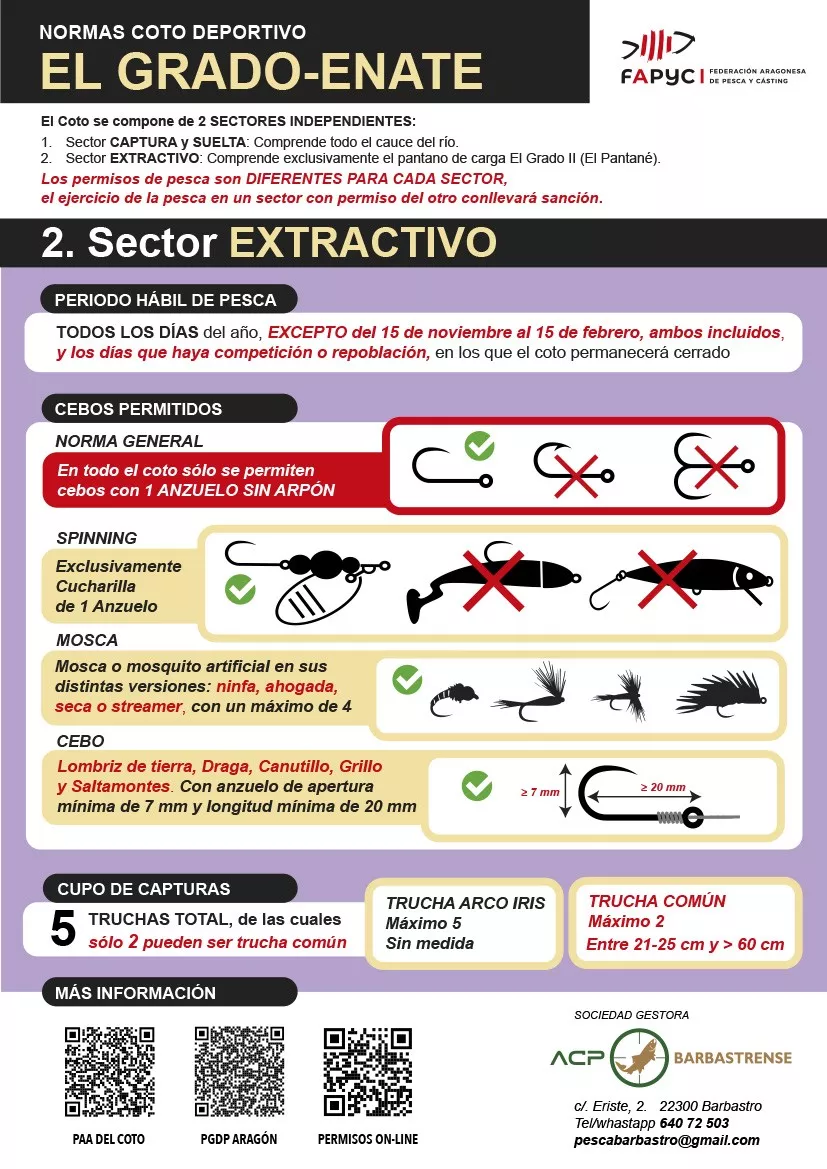 NORMAS COTO DEPORTIVO
EL GRADO-ENATE

FAPYC | FEDERACIÓN ARAGONESA DE PESCA Y CÁSTING

El Coto se compone de 2 SECTORES INDEPENDIENTES:
1. Sector CAPTURA y SUELTA: Comprende todo el cauce del río.
2. Sector EXTRACTIVO: Comprende exclusivamente el pantano de carga El Grado II (El Pantané).
Los permisos de pesca son DIFERENTES PARA CADA SECTOR, el ejercicio de la pesca en un sector con permiso del otro conllevará sanción.

2. Sector EXTRACTIVO

PERIODO HÁBIL DE PESCA
TODOS LOS DÍAS del año, EXCEPTO del 15 de noviembre al 15 de febrero, ambos incluidos, y los días que haya competición o repoblación, en los que el coto permanecerá cerrado

CEBOS PERMITIDOS
NORMA GENERAL
En todo el coto sólo se permiten cebos con 1 ANZUELO SIN ARPÓN

SPINNING
Exclusivamente Cucharilla de 1 Anzuelo

MOSCA
Mosca o mosquito artificial en sus distintas versiones: ninfa, ahogada, seca o streamer, con un máximo de 4

CEBO
Lombriz de tierra, Draga, Canutillo, Grillo y Saltamontes. Con anzuelo de apertura mínima de 7 mm y longitud mínima de 20 mm
≥ 7 mm
≥ 20 mm

CUPO DE CAPTURAS
5 TRUCHAS TOTAL, de las cuales sólo 2 pueden ser trucha común
TRUCHA ARCO IRIS
Máximo 5
Sin medida
TRUCHA COMÚN
Máximo 2
Entre 21-25 cm y > 60 cm

MÁS INFORMACIÓN
PAA DEL COTO
PGDP ARAGÓN
PERMISOS ON-LINE

SOCIEDAD GESTORA
ACP BARBASTRENSE
c/. Eriste, 2. 22300 Barbastro
Tel/whastapp 640 72 503
pescabarbastro@gmail.com